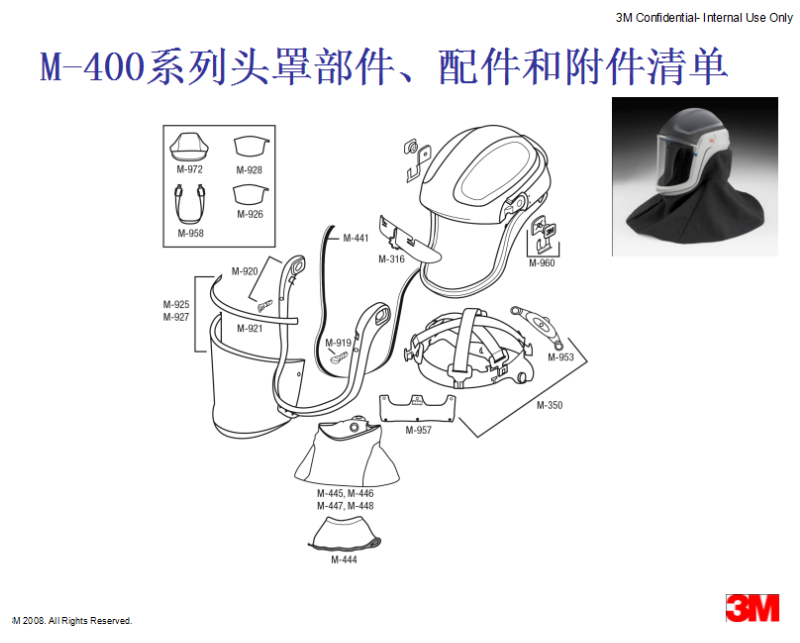 3M Confidential- Internal Use Only

M-400系列头罩部件、配件和附件清单

M-972
M-928
M-958
M-926
M-441
M-316
M-960
M-920
M-925
M-927
M-921
M-919
M-953
M-350
M-957
M-445, M-446
M-447, M-448
M-444

M 2008. All Rights Reserved.

3M